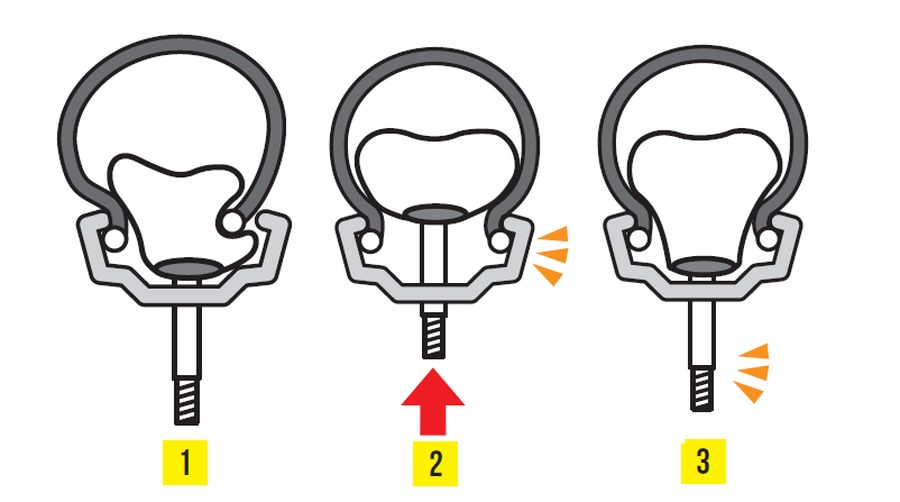 1

2

3