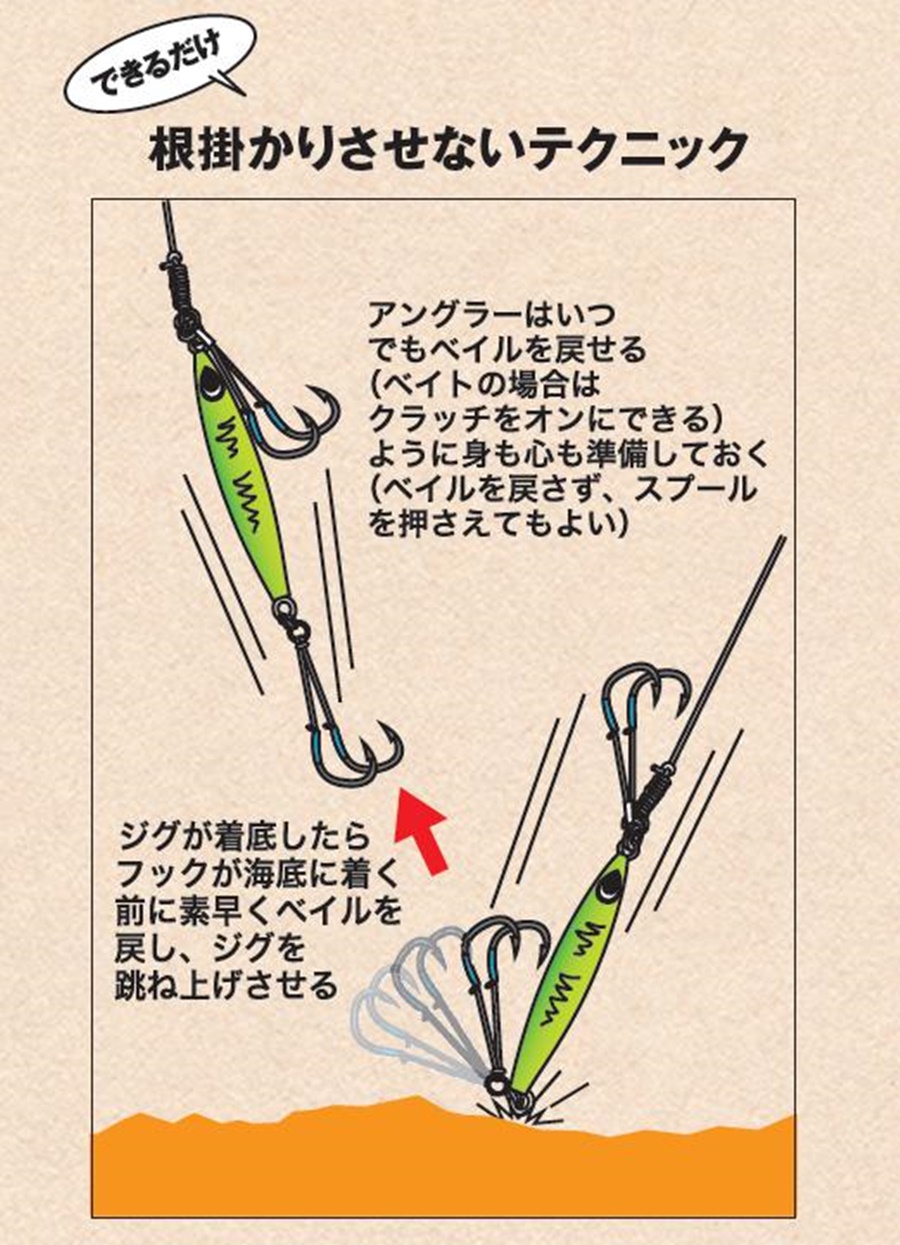 できるだけ

根掛かりさせないテクニック

アングラーはいつでもベイルを戻せる（ベイトの場合はクラッチをオンにできる）ように身も心も準備しておく（ベイルを戻さず、スプールを押さえてもよい）

ジグが着底したらフックが海底に着く前に素早くベイルを戻し、ジグを跳ね上げさせる