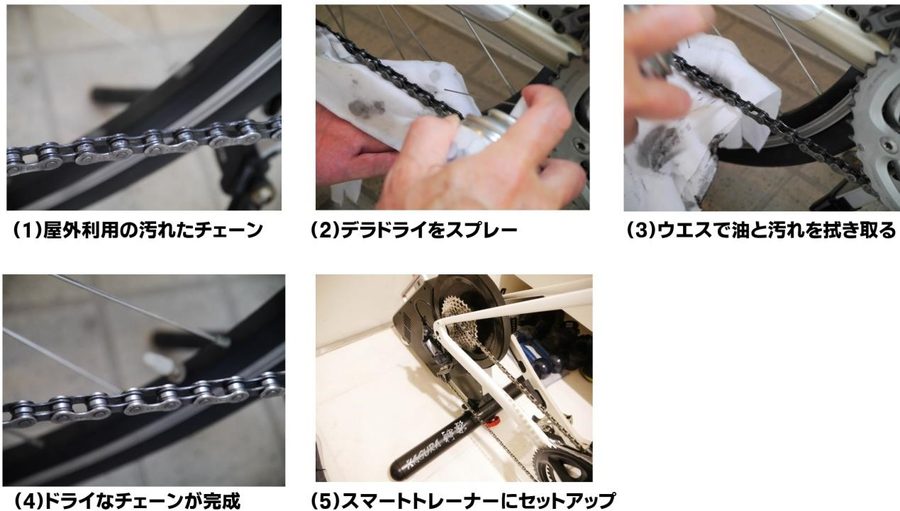 (1)屋外利用の汚れたチェーン

(2)デラドライをスプレー

(3)ウエスで油と汚れを拭き取る

(4)ドライなチェーンが完成

(5)スマートトレーナーにセットアップ

KAGURA