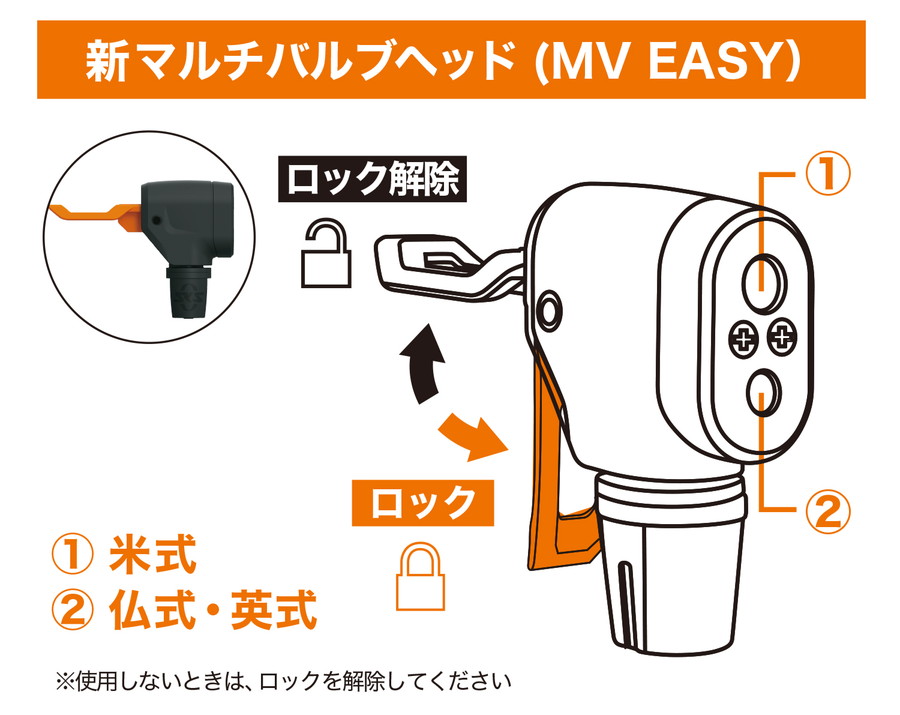 新マルチバルブヘッド (MV EASY)

ロック解除

①

ロック

②

① 米式
② 仏式・英式

※使用しないときは、ロックを解除してください